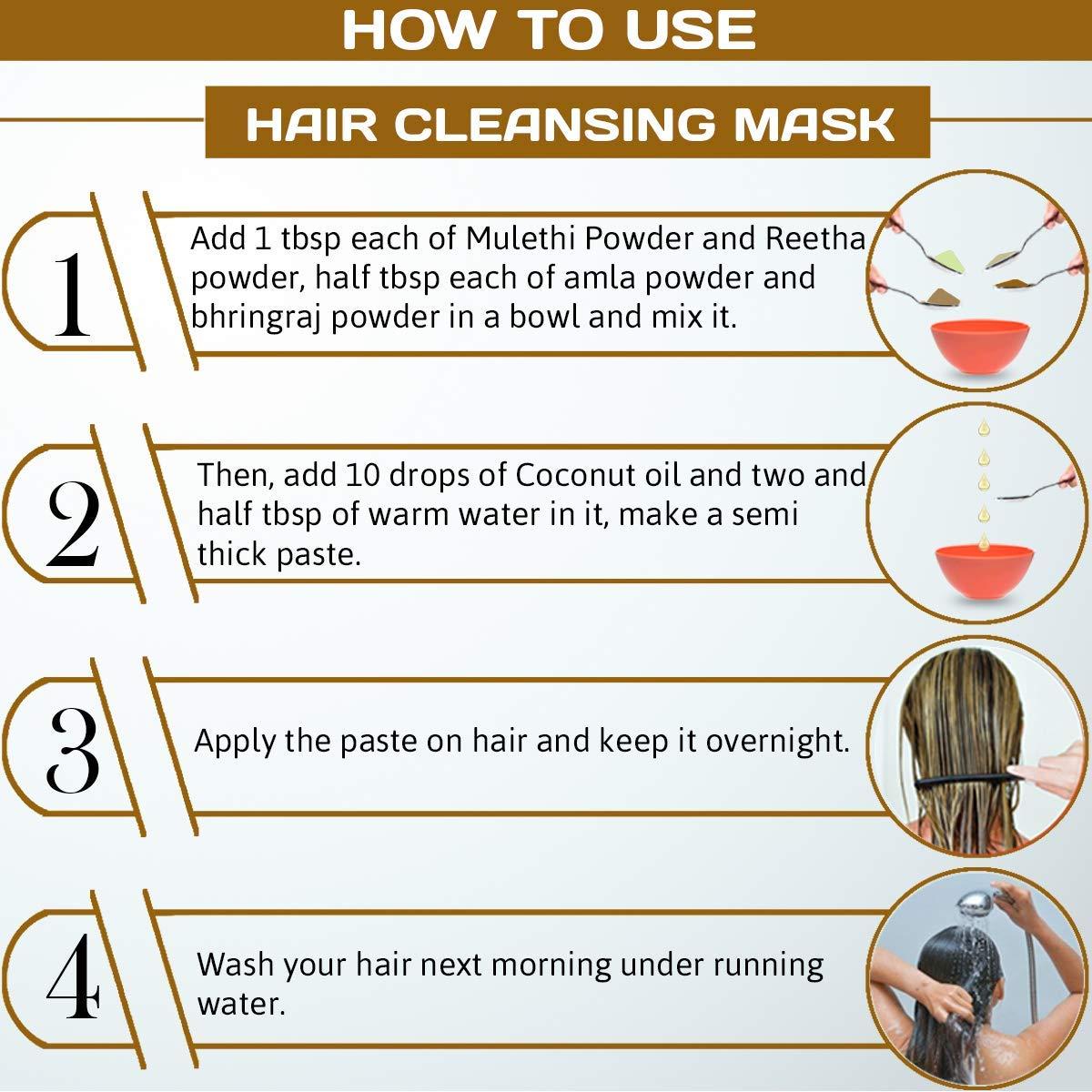 HOW TO USE

HAIR CLEANSING MASK

1

Add 1 tbsp each of Mulethi Powder and Reetha powder, half tbsp each of amla powder and bhringraj powder in a bowl and mix it.

2

Then, add 10 drops of Coconut oil and two and half tbsp of warm water in it, make a semi thick paste.

3

Apply the paste on hair and keep it overnight.

4

Wash your hair next morning under running water.