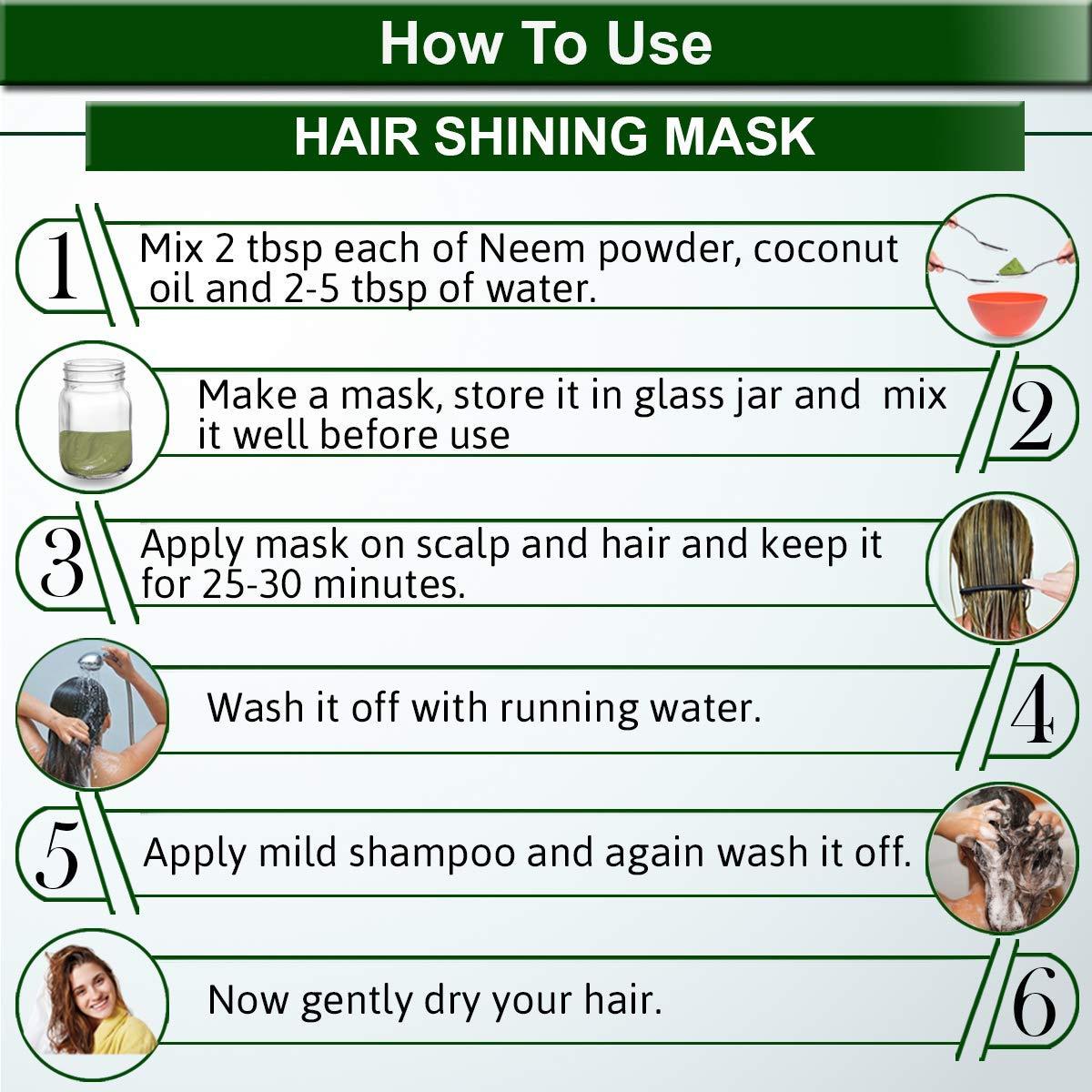 How To Use

HAIR SHINING MASK

1 Mix 2 tbsp each of Neem powder, coconut oil and 2-5 tbsp of water.

Make a mask, store it in glass jar and mix it well before use 2

3 Apply mask on scalp and hair and keep it for 25-30 minutes.

Wash it off with running water. 4

5 Apply mild shampoo and again wash it off.

Now gently dry your hair. 6