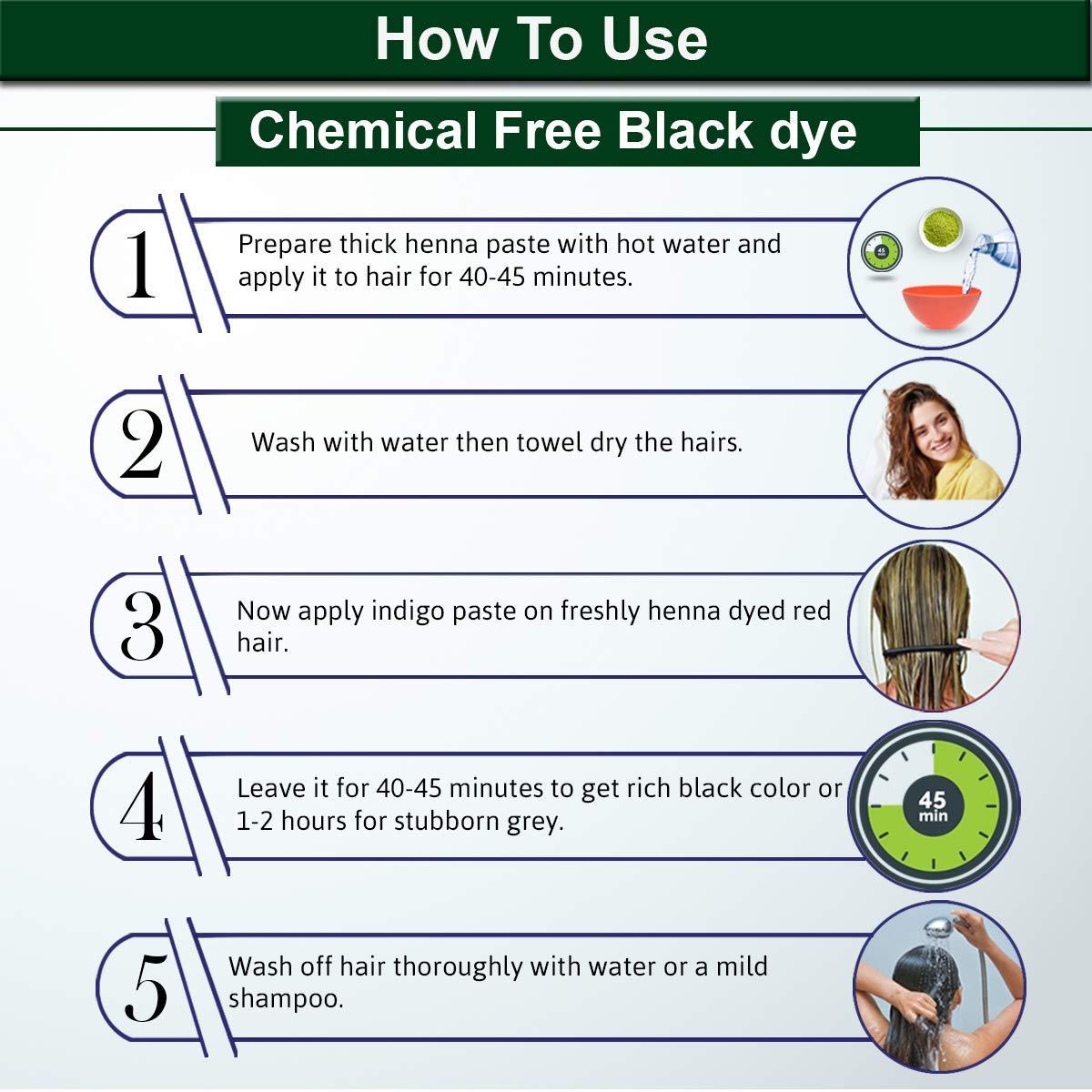 How To Use

Chemical Free Black dye

1

Prepare thick henna paste with hot water and apply it to hair for 40-45 minutes.

45 min

2

Wash with water then towel dry the hairs.

3

Now apply indigo paste on freshly henna dyed red hair.

4

Leave it for 40-45 minutes to get rich black color or 1-2 hours for stubborn grey.

45 min

5

Wash off hair thoroughly with water or a mild shampoo.