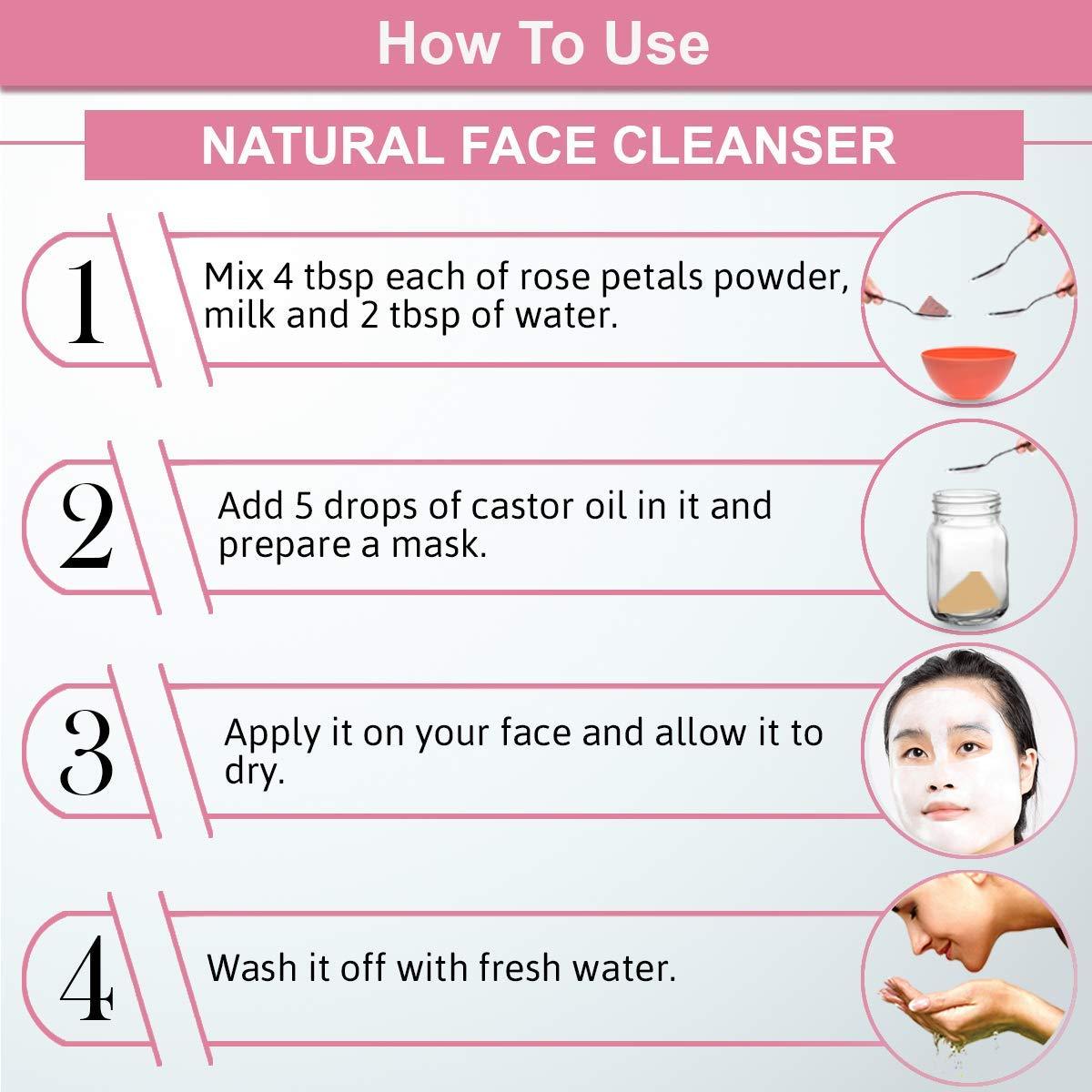 How To Use

NATURAL FACE CLEANSER

1

Mix 4 tbsp each of rose petals powder, milk and 2 tbsp of water.

2

Add 5 drops of castor oil in it and prepare a mask.

3

Apply it on your face and allow it to dry.

4

Wash it off with fresh water.