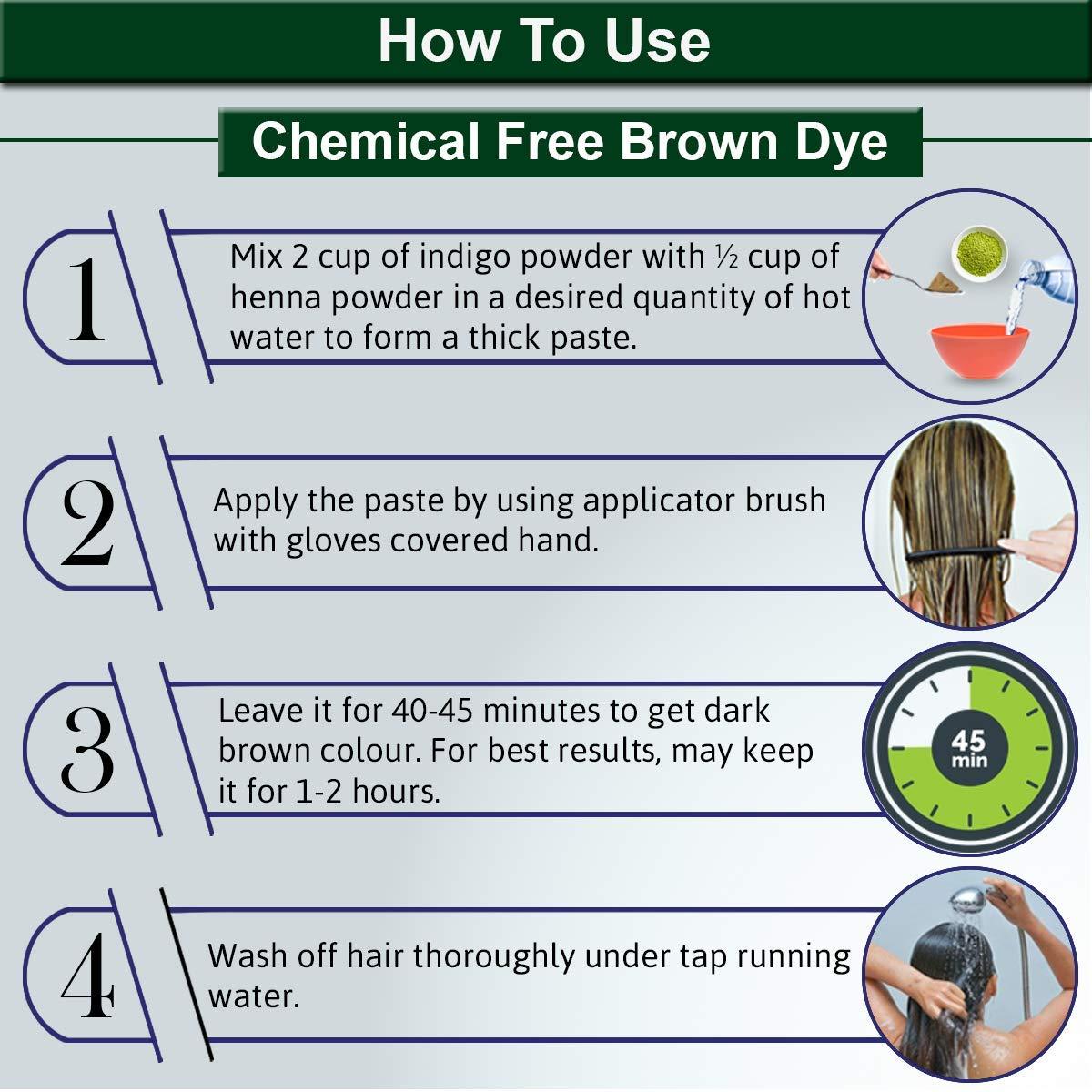 How To Use

Chemical Free Brown Dye

1

Mix 2 cup of indigo powder with ½ cup of henna powder in a desired quantity of hot water to form a thick paste.

2

Apply the paste by using applicator brush with gloves covered hand.

3

Leave it for 40-45 minutes to get dark brown colour. For best results, may keep it for 1-2 hours.

45 min

4

Wash off hair thoroughly under tap running water.