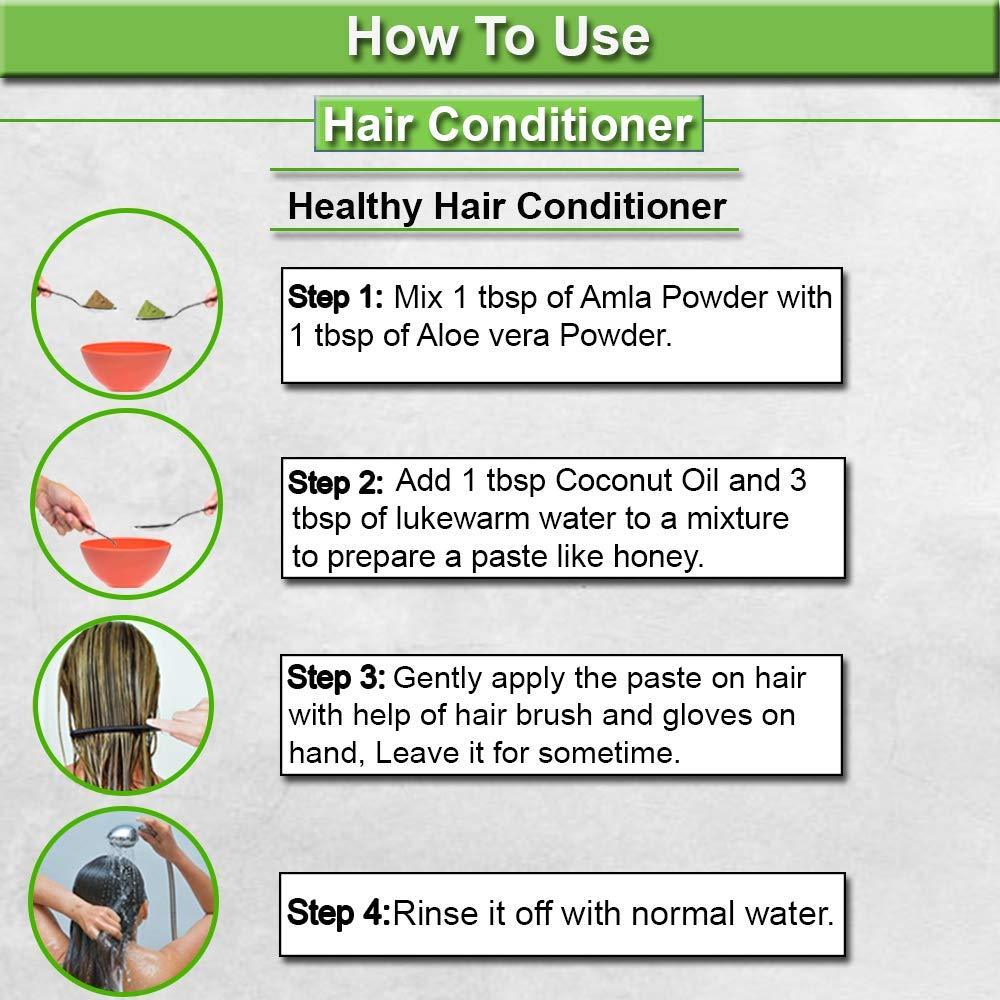 How To Use

Hair Conditioner

Healthy Hair Conditioner

Step 1: Mix 1 tbsp of Amla Powder with 1 tbsp of Aloe vera Powder.

Step 2: Add 1 tbsp Coconut Oil and 3 tbsp of lukewarm water to a mixture to prepare a paste like honey.

Step 3: Gently apply the paste on hair with help of hair brush and gloves on hand, Leave it for sometime.

Step 4:Rinse it off with normal water.