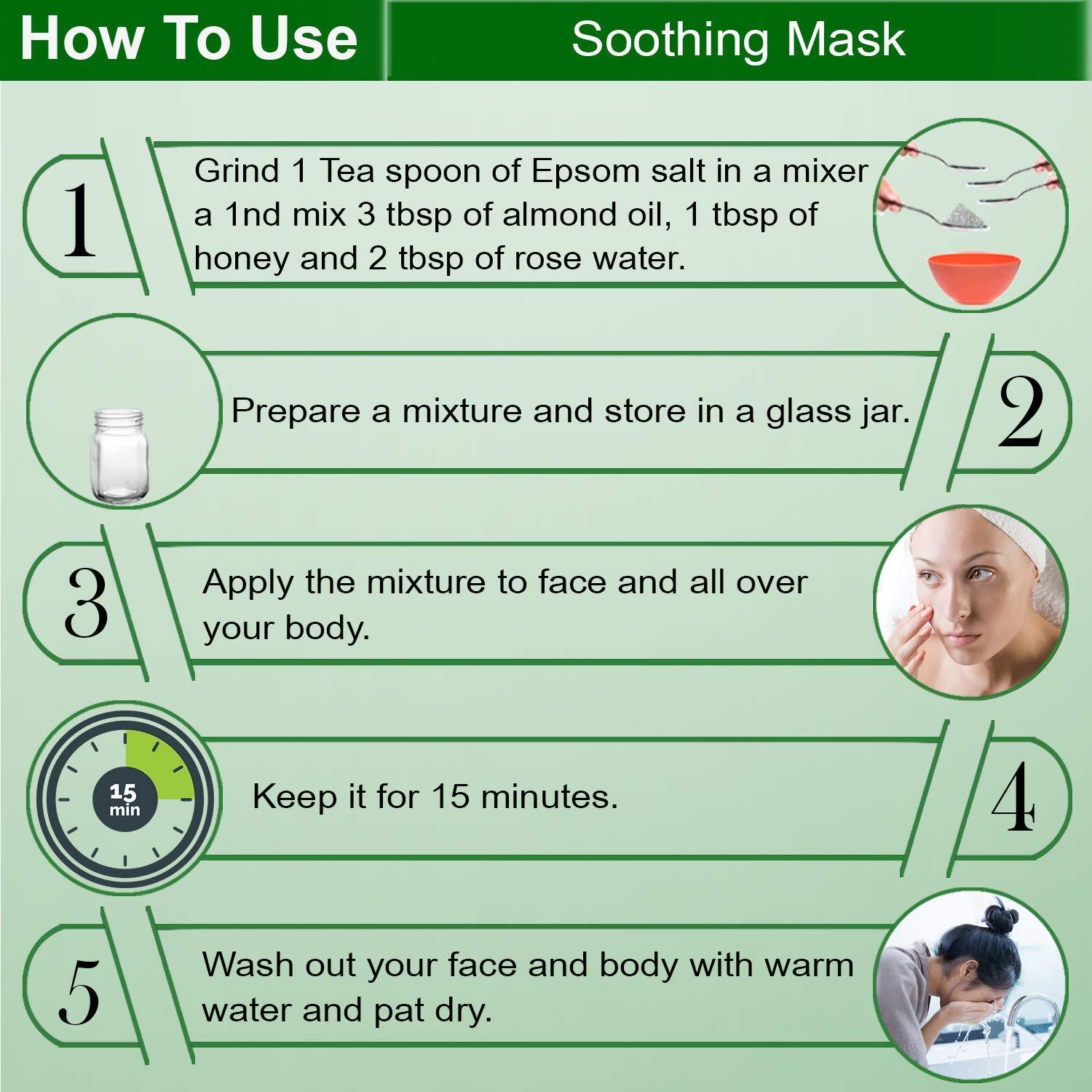 How To Use

Soothing Mask

1

Grind 1 Tea spoon of Epsom salt in a mixer a 1nd mix 3 tbsp of almond oil, 1 tbsp of honey and 2 tbsp of rose water.

Prepare a mixture and store in a glass jar.

2

3

Apply the mixture to face and all over your body.

15 min

Keep it for 15 minutes.

4

5

Wash out your face and body with warm water and pat dry.