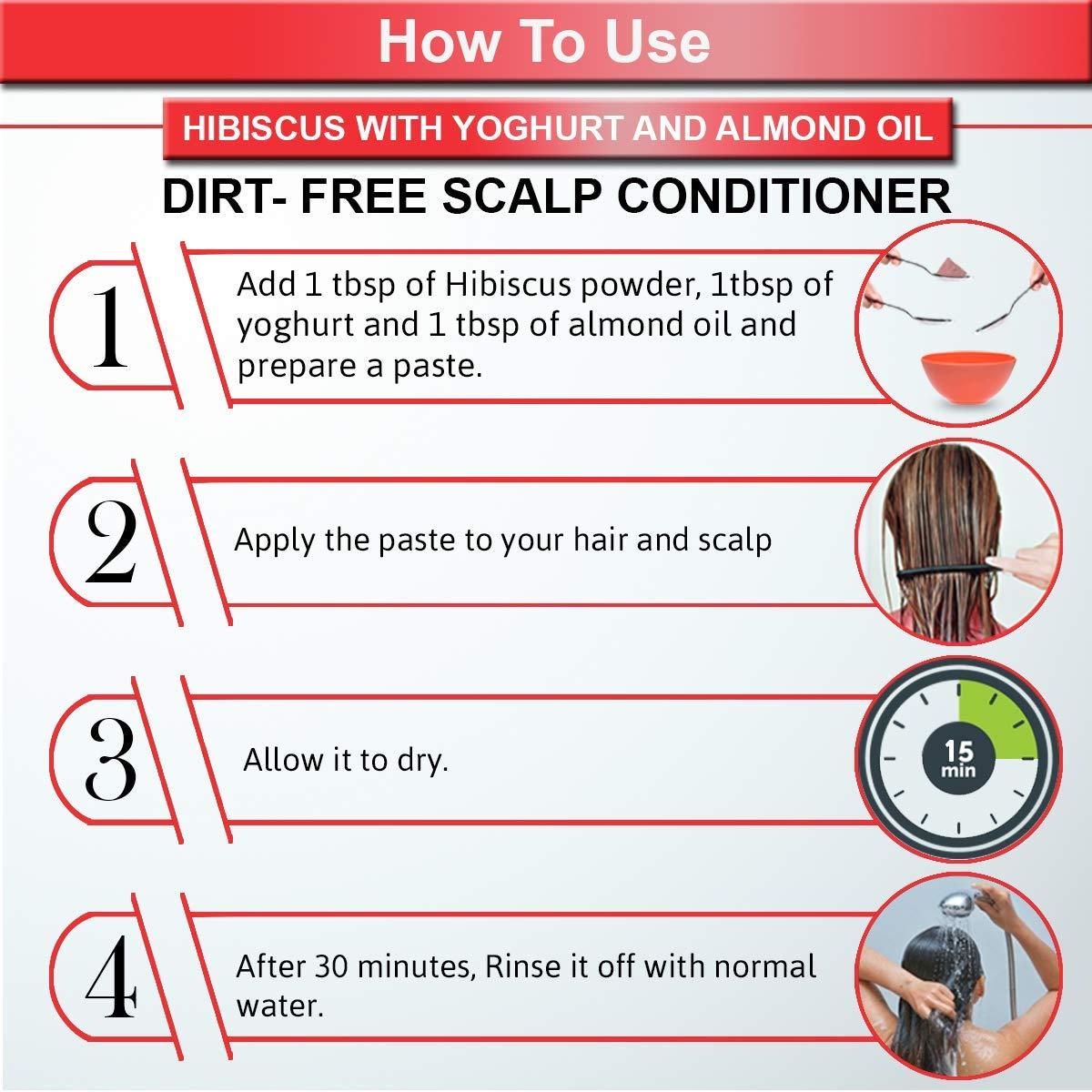 How To Use

HIBISCUS WITH YOGHURT AND ALMOND OIL

DIRT- FREE SCALP CONDITIONER

1

Add 1 tbsp of Hibiscus powder, 1tbsp of yoghurt and 1 tbsp of almond oil and prepare a paste.

2

Apply the paste to your hair and scalp

3

Allow it to dry.

15 min

4

After 30 minutes, Rinse it off with normal water.